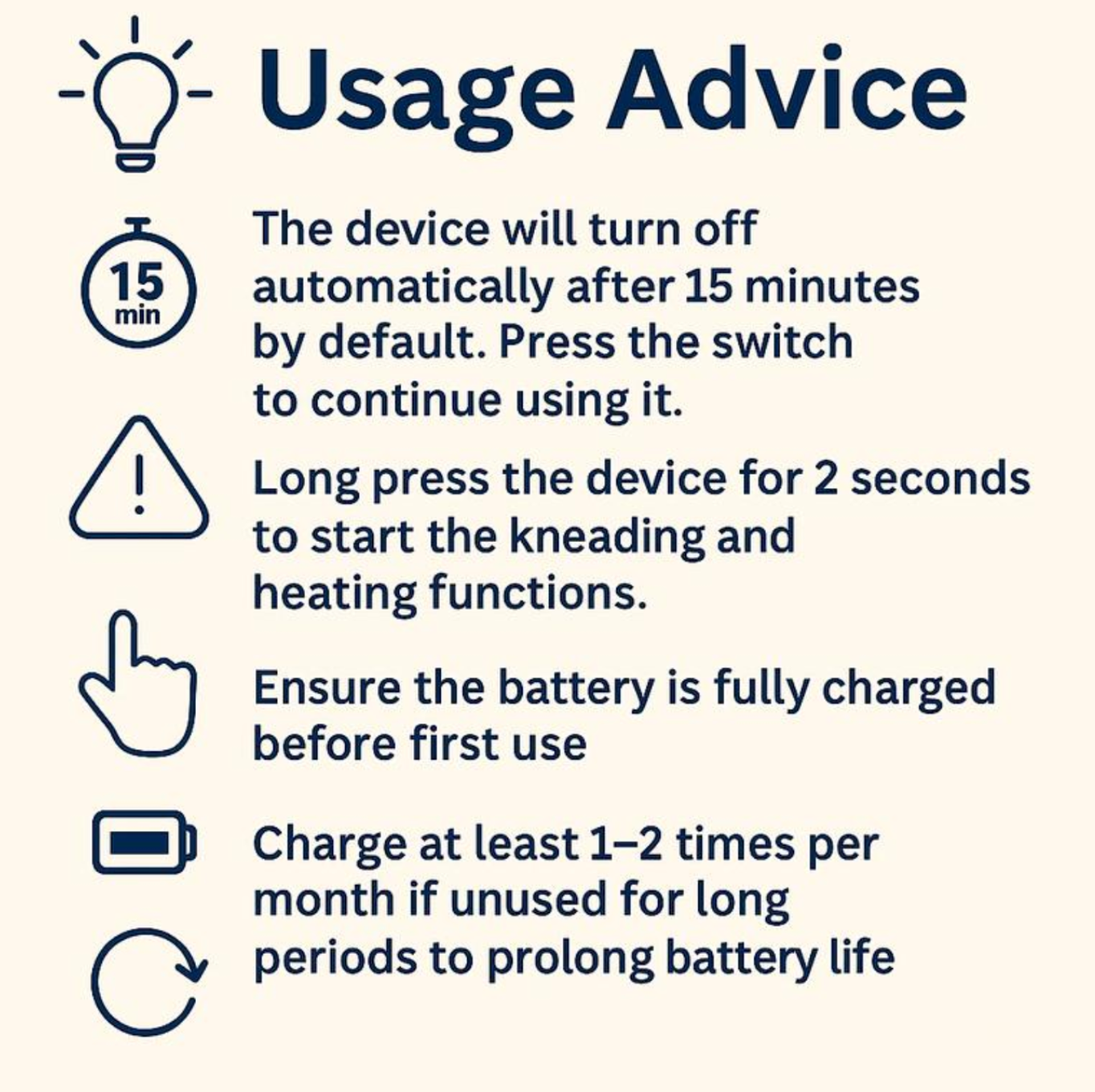 Usage Advice

15 min

The device will turn off automatically after 15 minutes by default. Press the switch to continue using it.

Long press the device for 2 seconds to start the kneading and heating functions.

Ensure the battery is fully charged before first use

Charge at least 1–2 times per month if unused for long periods to prolong battery life